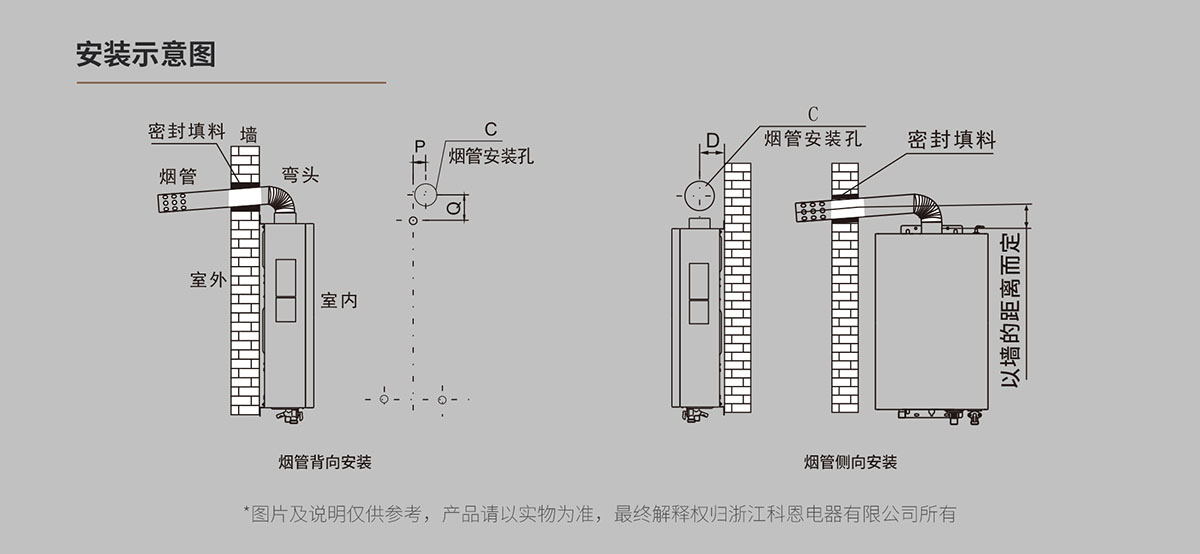 安装示意图

密封填料
墙
烟管
弯头
室外
室内
P
C
烟管安装孔
Q
烟管背向安装

D
C
烟管安装孔
密封填料
以墙的距离而定
烟管侧向安装

*图片及说明仅供参考，产品请以实物为准，最终解释权归浙江科恩电器有限公司所有